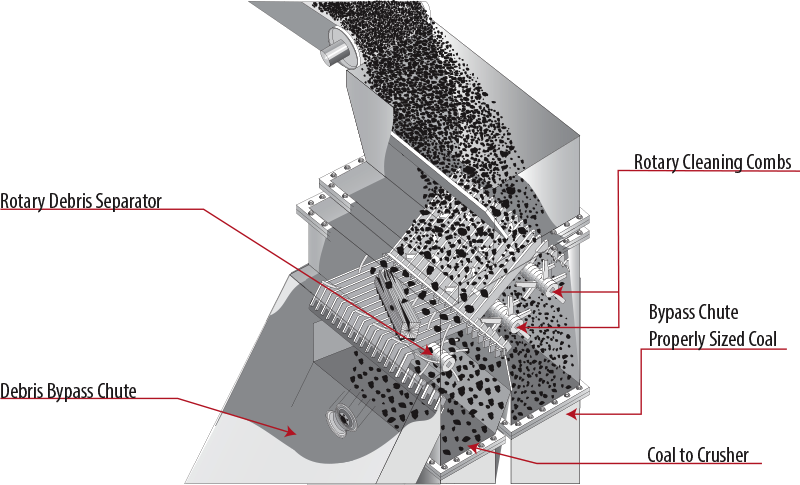 Rotary Cleaning Combs

Rotary Debris Separator

Bypass Chute
Properly Sized Coal

Debris Bypass Chute

Coal to Crusher